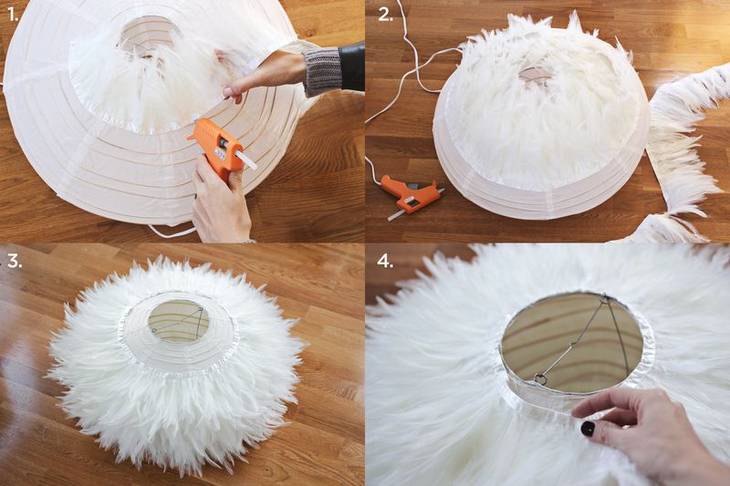 1.

2.

3.

4.