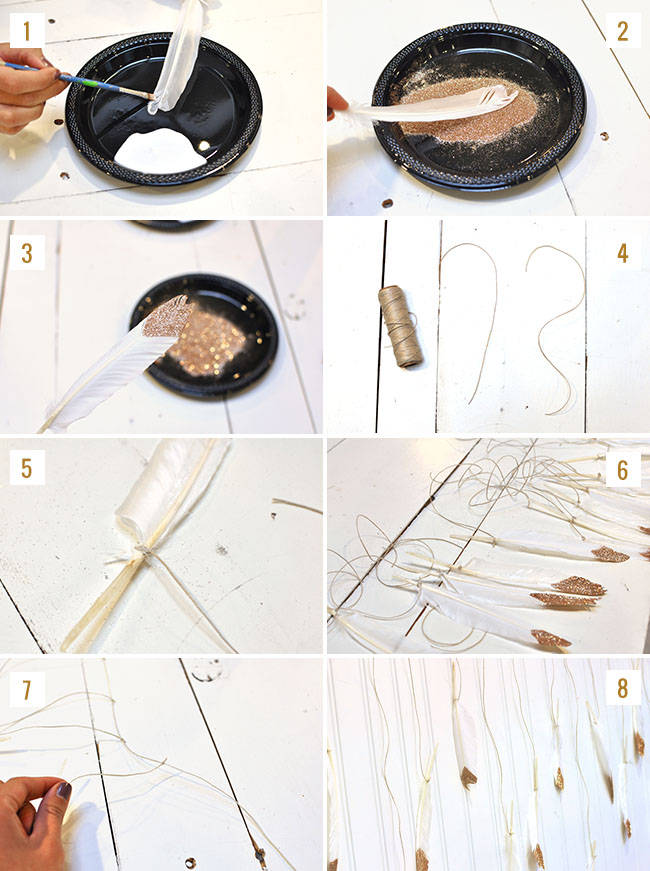 1
2
3
4
5
6
7
8