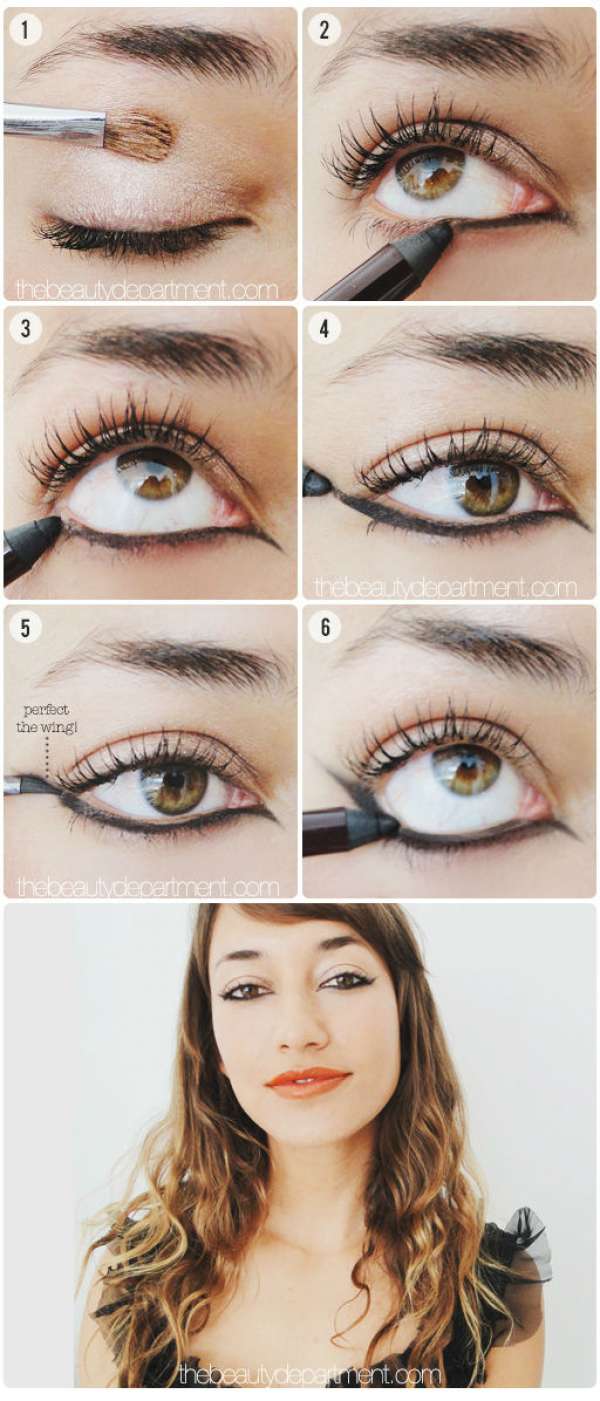 1

thebeautydepartment.com

2

3

4

thebeautydepartment.com

5

perfect the wing!

thebeautydepartment.com

6

thebeautydepartment.com