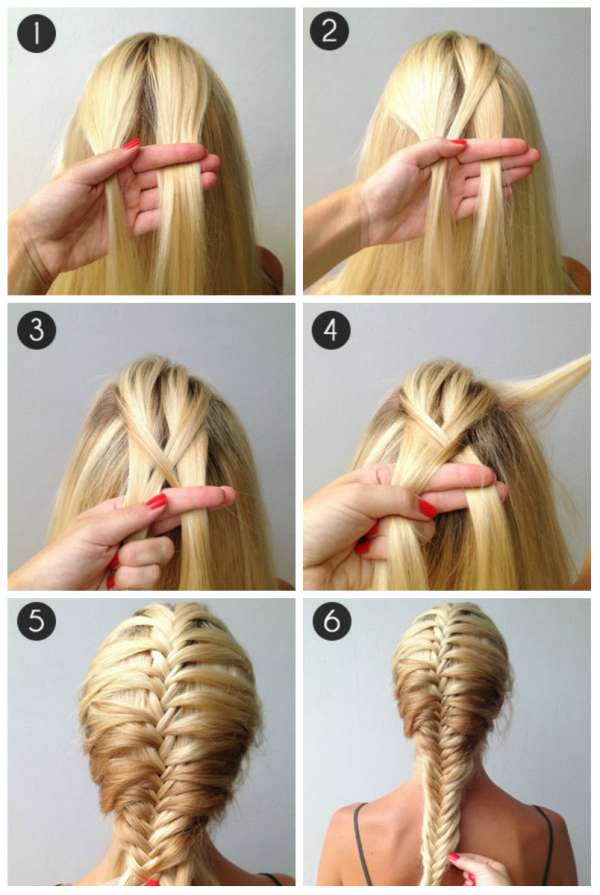 1
2
3
4
5
6