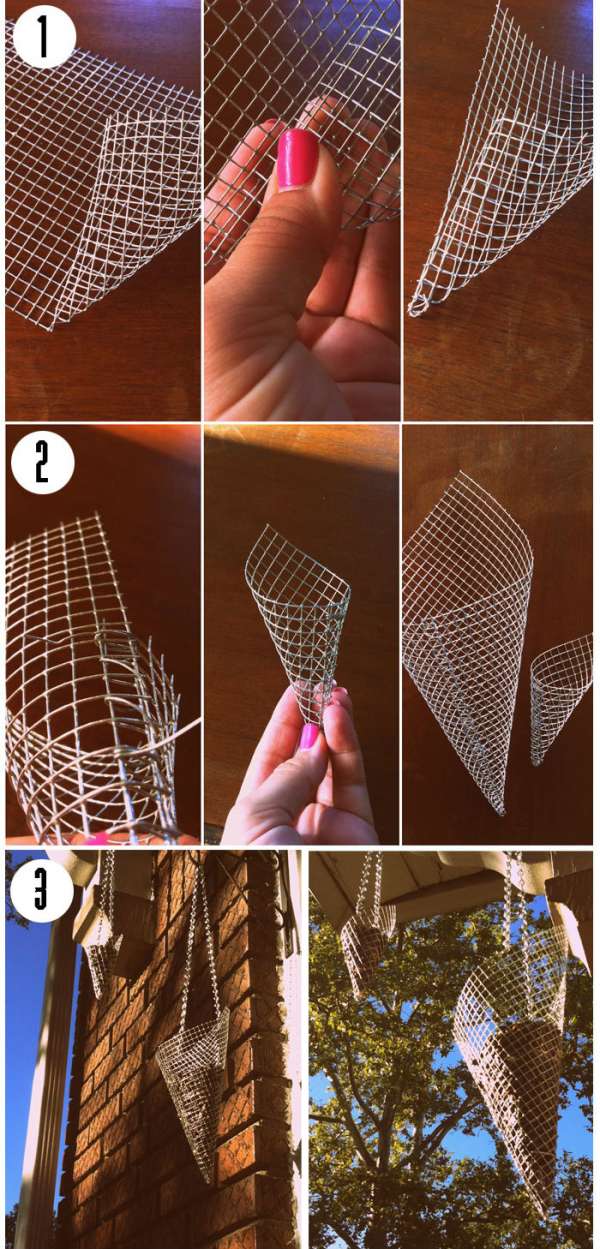 1

2

3