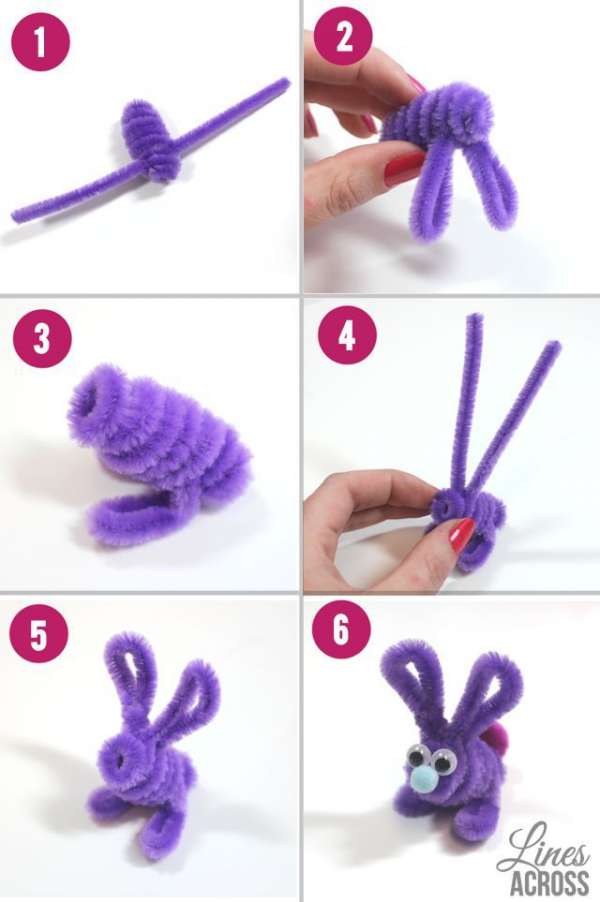 1

2

3

4

5

6

Lines ACROSS