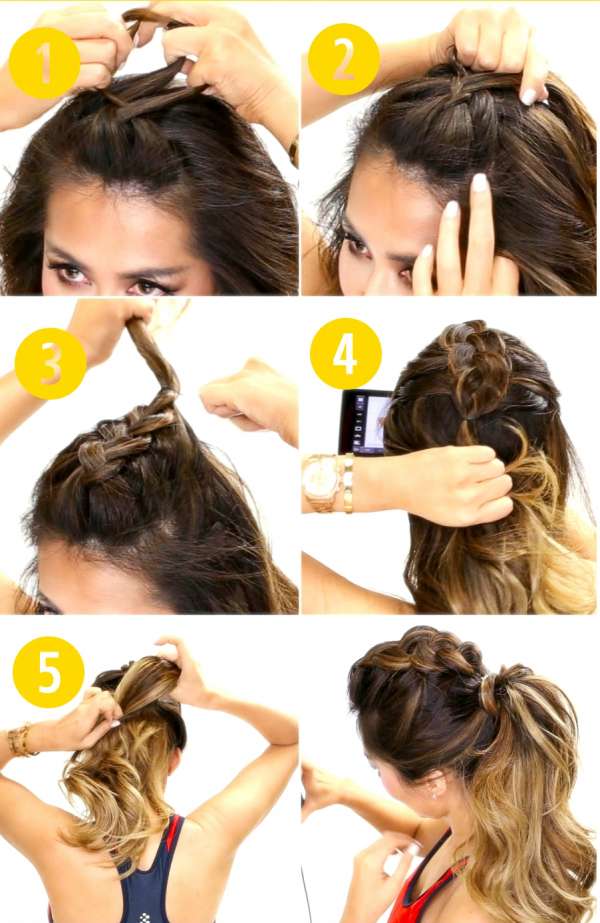 1
2
3
4
5