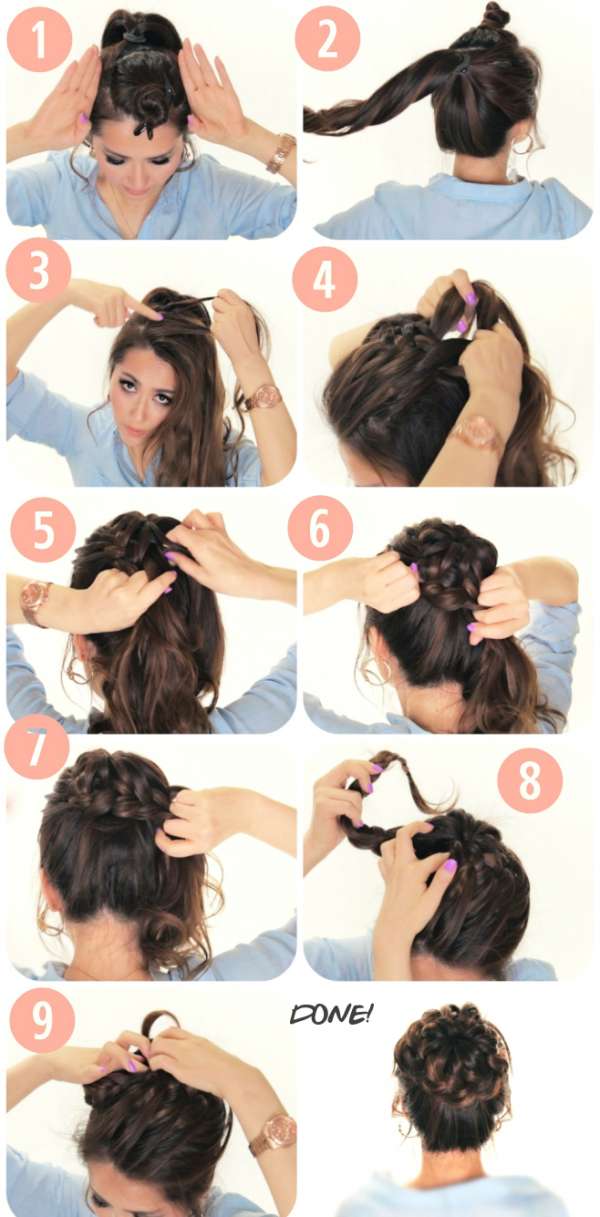 1

2

3

4

5

6

7

8

9

DONE!