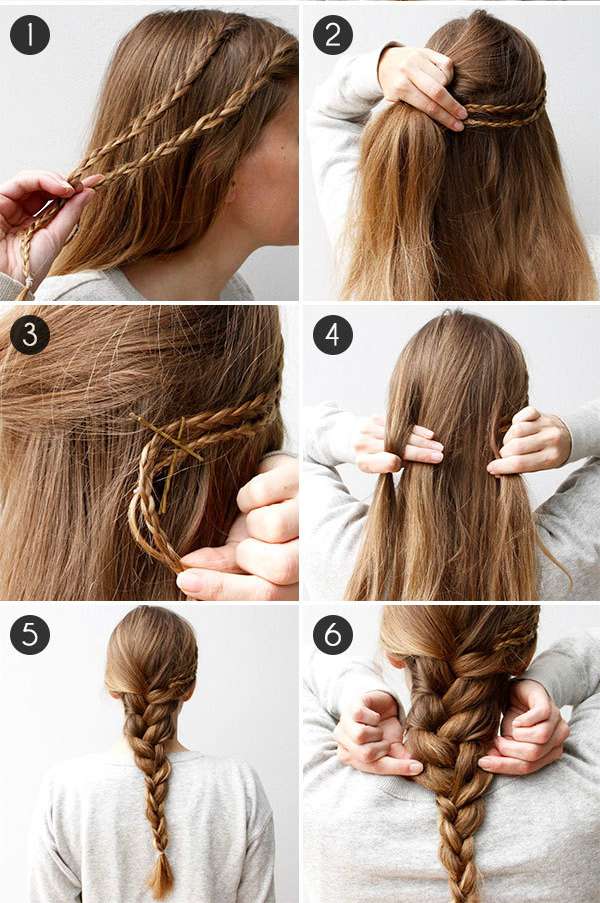 1
2
3
4
5
6