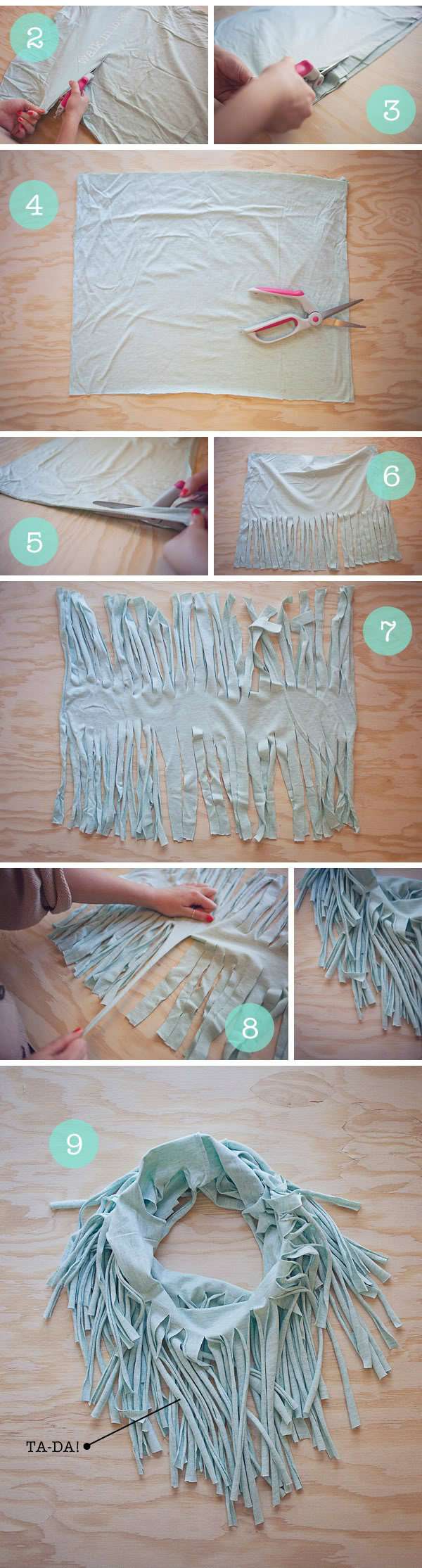 2

3

4

5

6

7

8

9

TA-DA!