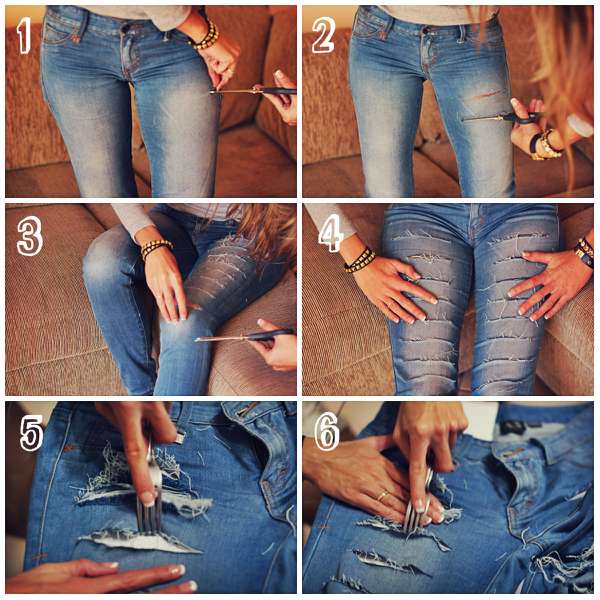 1

2

3

4

5

6