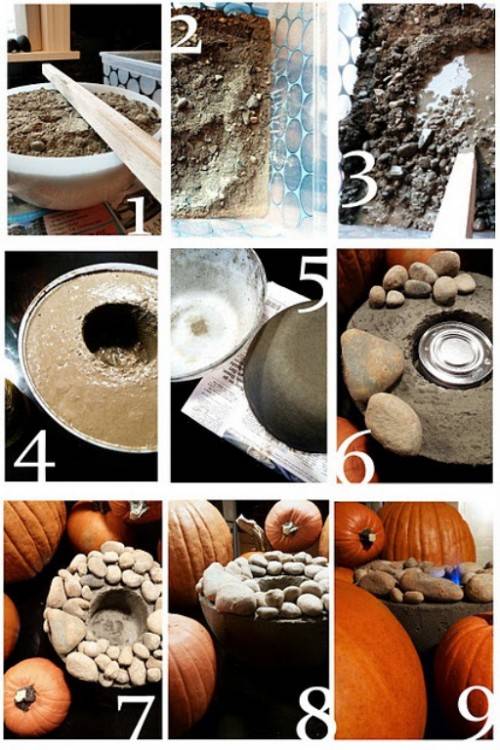 1

2

3

4

5

6

7

8

9