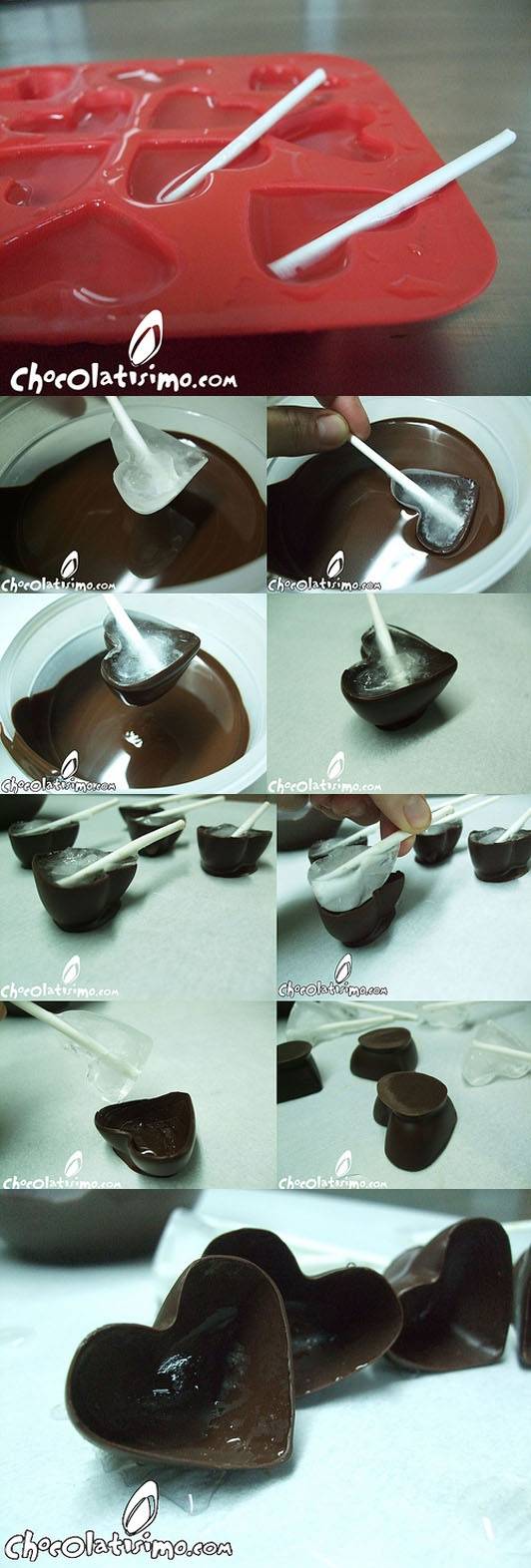 Chocolatisimo.com

Chocolatisimo.com

Chocolatisimo.com

Chocolatisimo.com

Chocolatisimo.com

Chocolatisimo.com

Chocolatisimo.com

Chocolatisimo.com

Chocolatisimo.com

Chocolatisimo.com