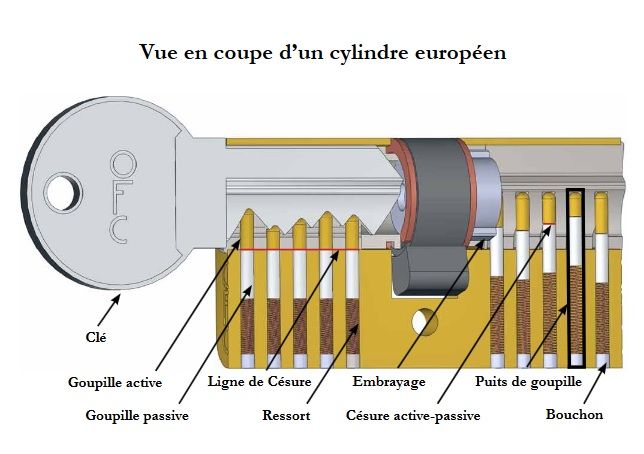 Vue en coupe d'un cylindre européen

OFC

Clé

Goupille active

Goupille passive

Ligne de Césure

Ressort

Embrayage

Césure active-passive

Puits de goupille

Bouchon